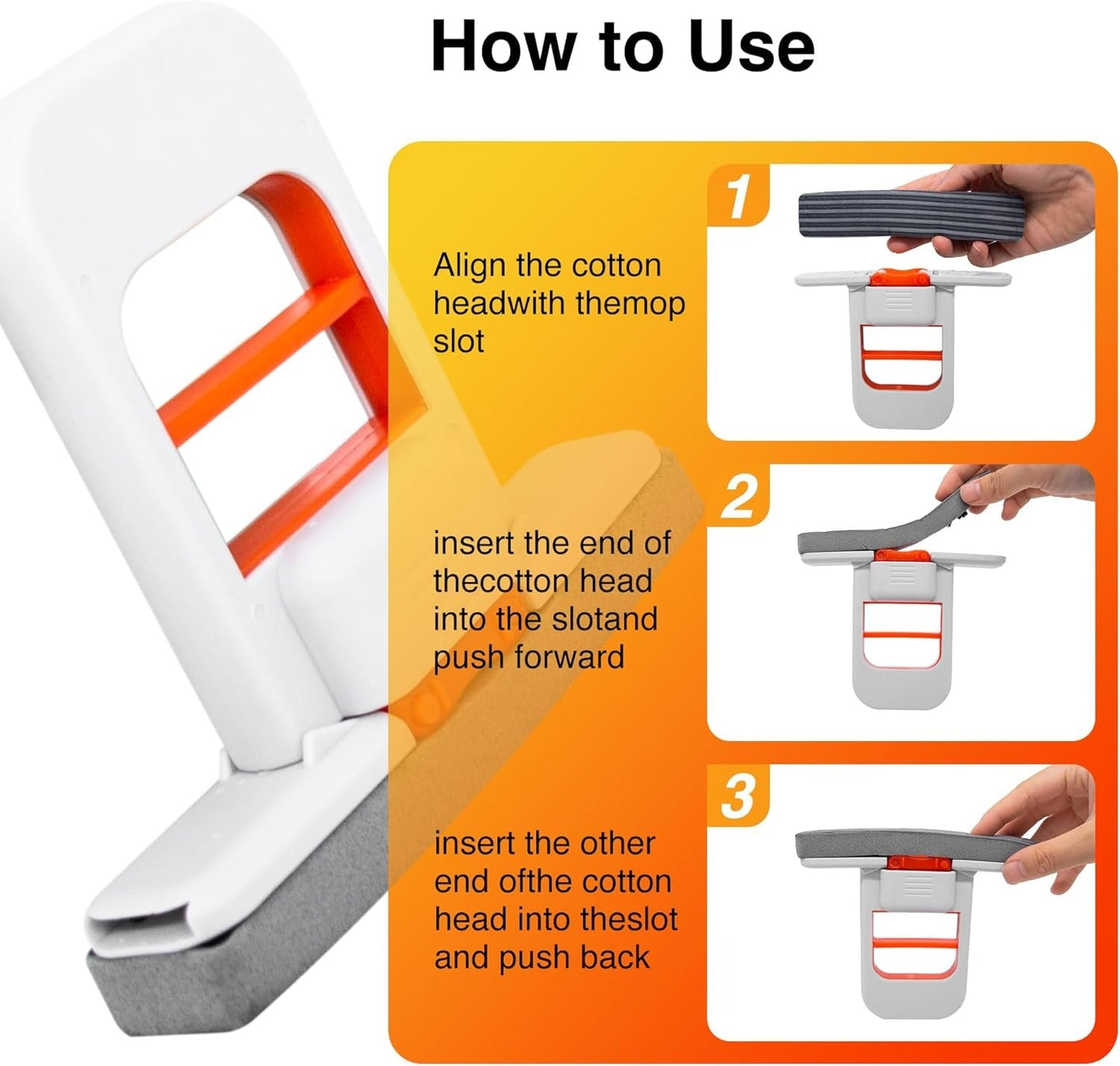 How to Use

1

Align the cotton headwith themop slot

2

insert the end of thecotton head into the slotand push forward

3

insert the other end ofthe cotton head into theslot and push back